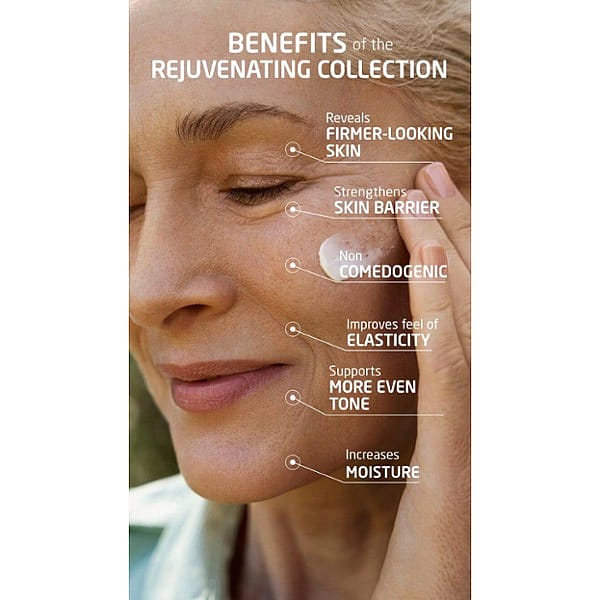 BENEFITS of the REJUVENATING COLLECTION

Reveals FIRMER-LOOKING SKIN

Strengthens SKIN BARRIER

Non COMEDOGENIC

Improves feel of ELASTICITY

Supports MORE EVEN TONE

Increases MOISTURE